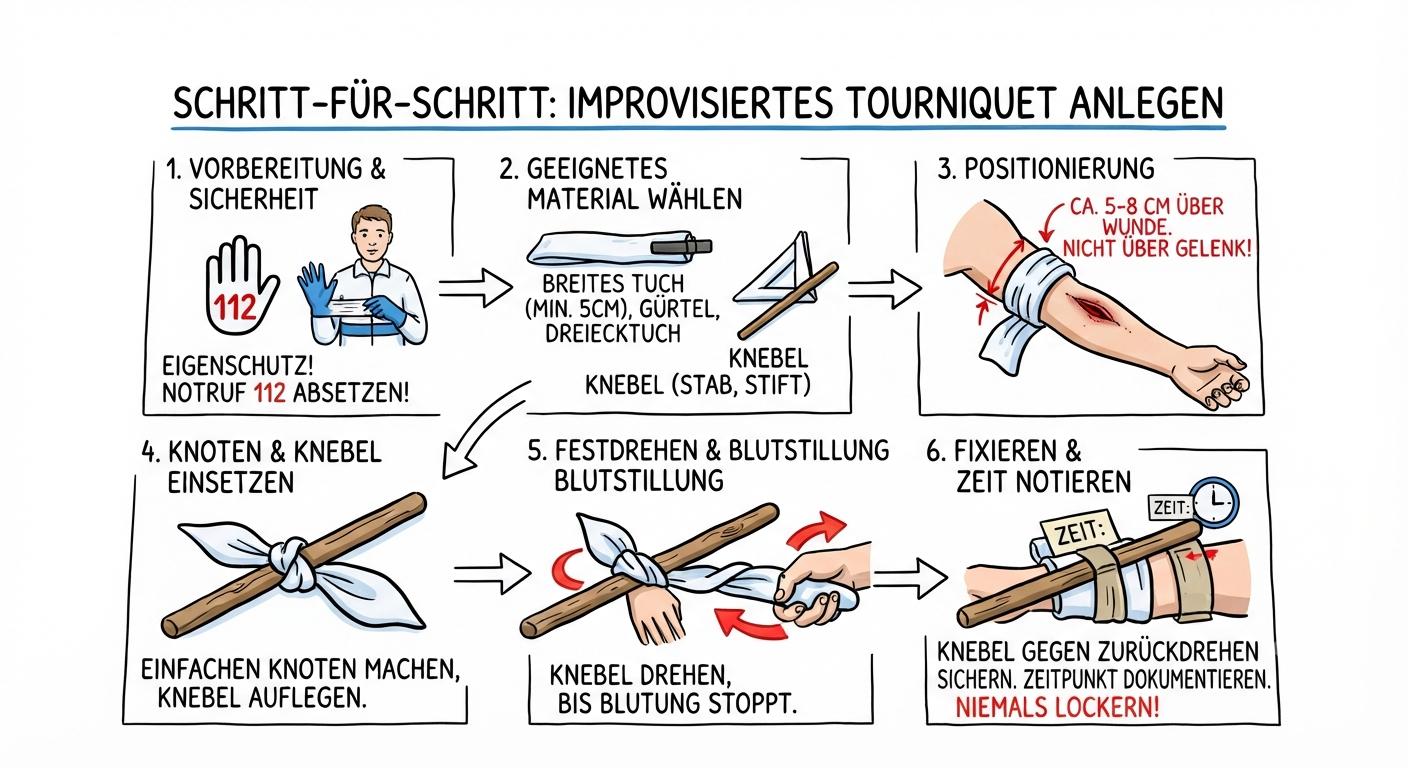 SCHRITT-FÜR-SCHRITT: IMPROVISIERTES TOURNIQUET ANLEGEN

1. VORBEREITUNG & SICHERHEIT

112

EIGENSCHUTZ! NOTRUF 112 ABSETZEN!

2. GEEIGNETES MATERIAL WÄHLEN

BREITES TUCH (MIN. 5CM), GÜRTEL, DREIECKTUCH

KNEBEL

KNEBEL (STAB, STIFT)

3. POSITIONIERUNG

CA. 5-8 CM ÜBER WUNDE. NICHT ÜBER GELENK!

4. KNOTEN & KNEBEL EINSETZEN

EINFACHEN KNOTEN MACHEN, KNEBEL AUFLEGEN.

5. FESTDREHEN & BLUTSTILLUNG BLUTSTILLUNG

KNEBEL DREHEN, BIS BLUTUNG STOPPT.

6. FIXIEREN & ZEIT NOTIEREN

ZEIT:

ZEIT:

KNEBEL GEGEN ZURÜCKDREHEN SICHERN. ZEITPUNKT DOKUMENTIEREN. NIEMALS LOCKERN!